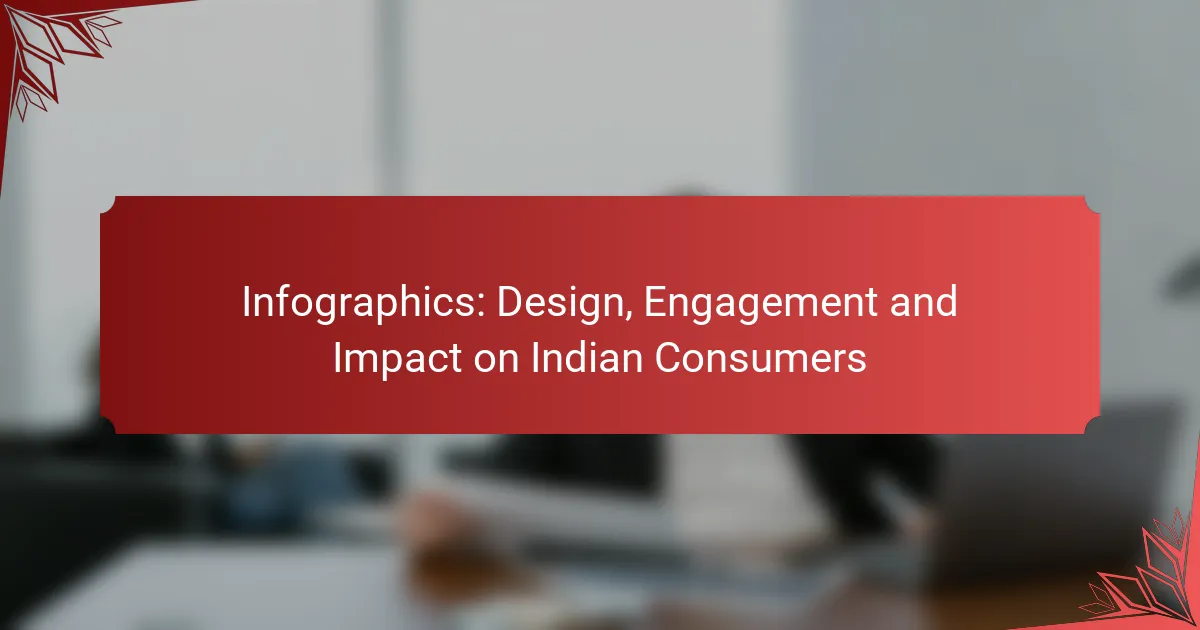 Infographics: Design, Engagement and Impact on Indian Consumers