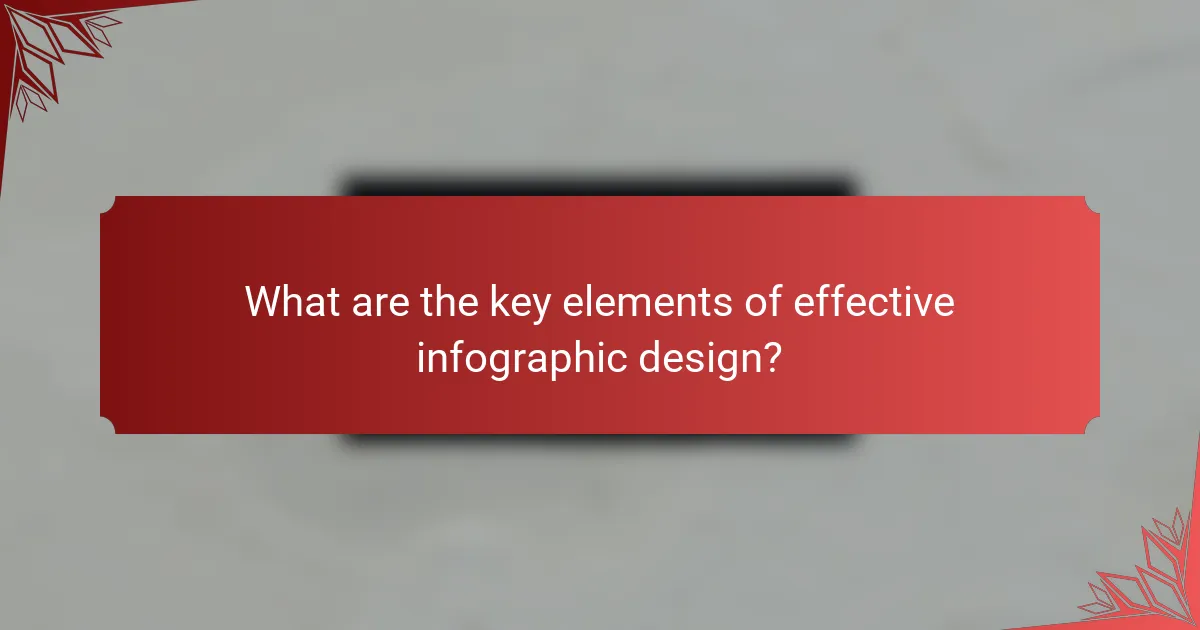 What are the key elements of effective infographic design?